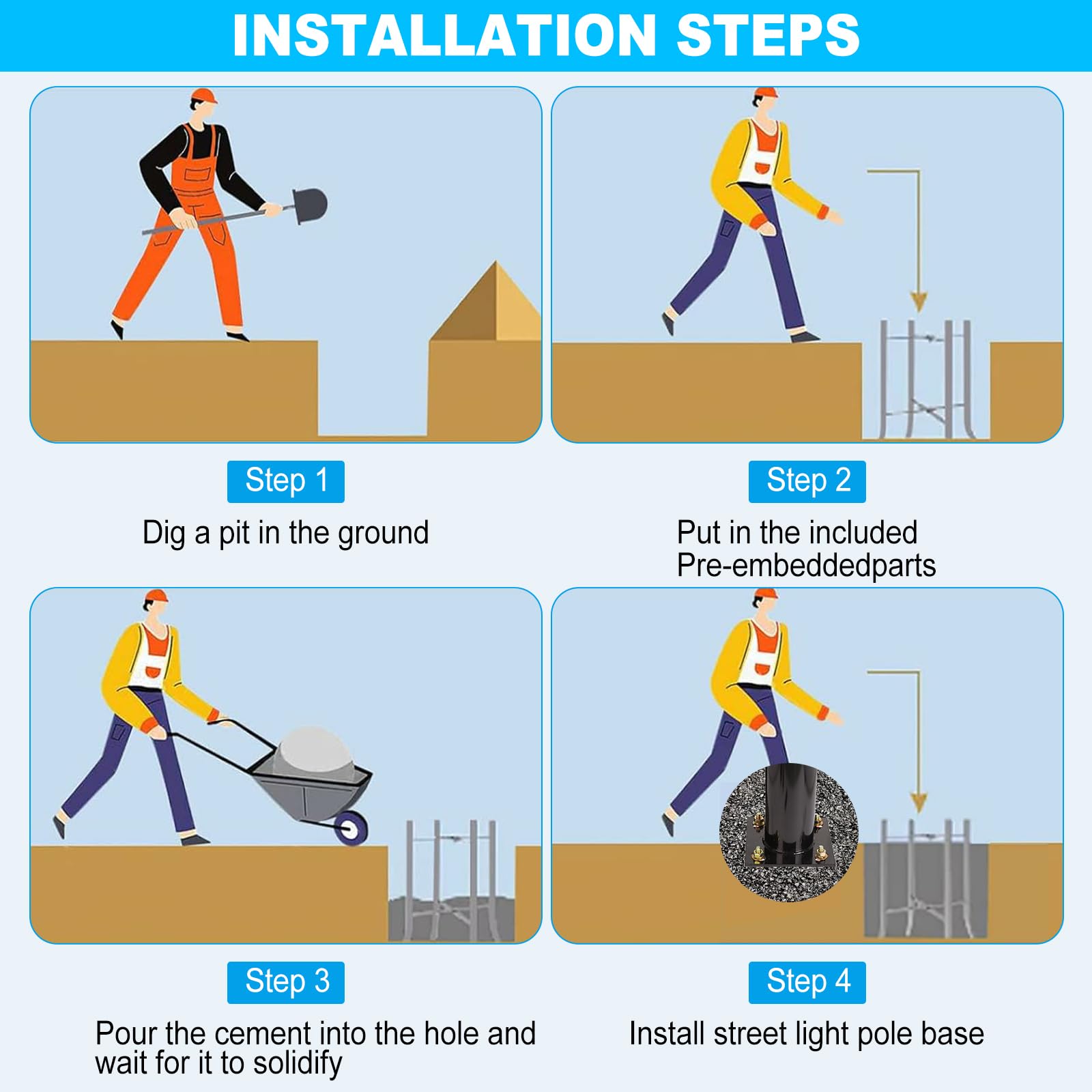 INSTALLATION STEPS

Step 1

Dig a pit in the ground

Step 2

Put in the included Pre-embeddedparts

Step 3

Pour the cement into the hole and wait for it to solidify

Step 4

Install street light pole base