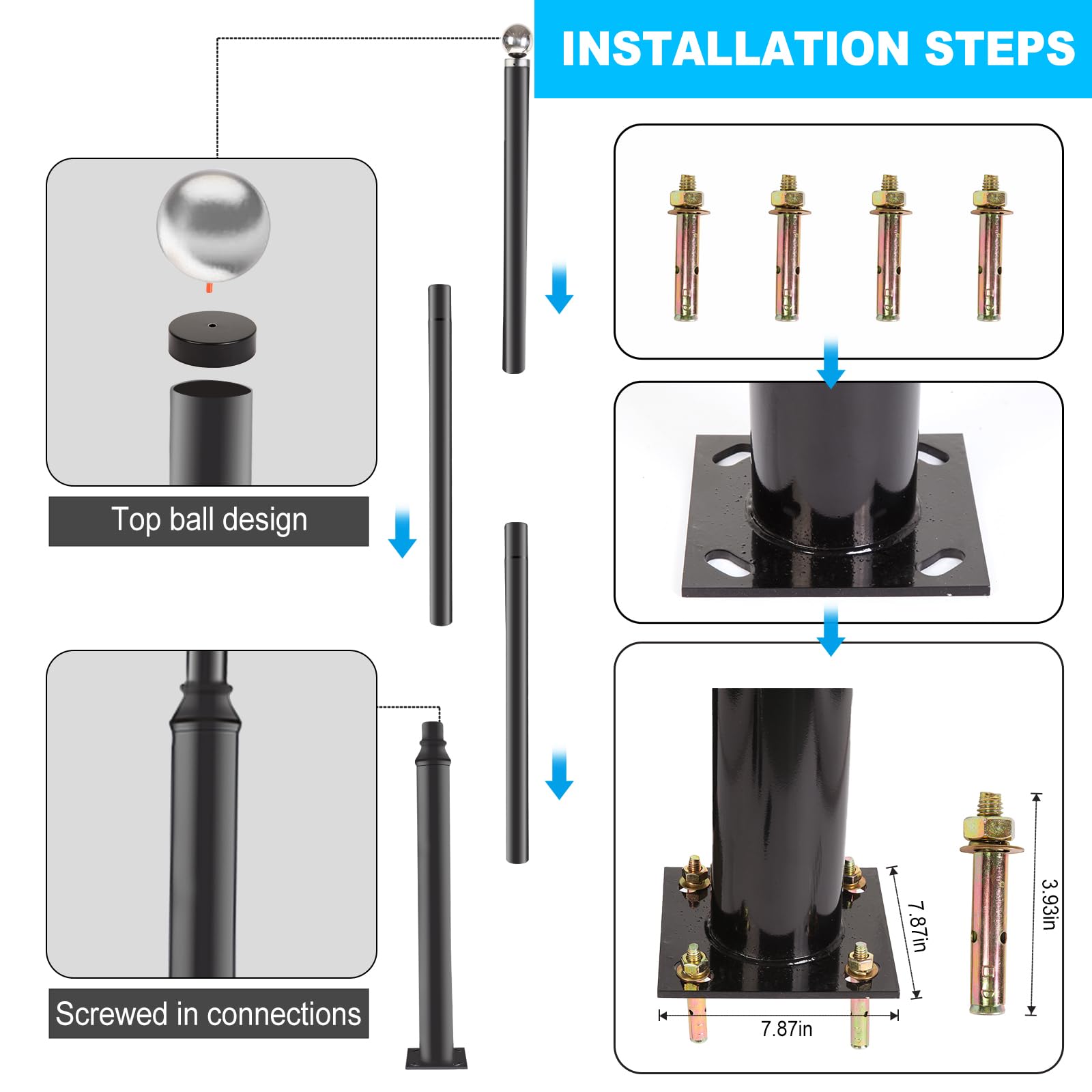 INSTALLATION STEPS

Top ball design

Screwed in connections

7.87in

7.87in

3.93in